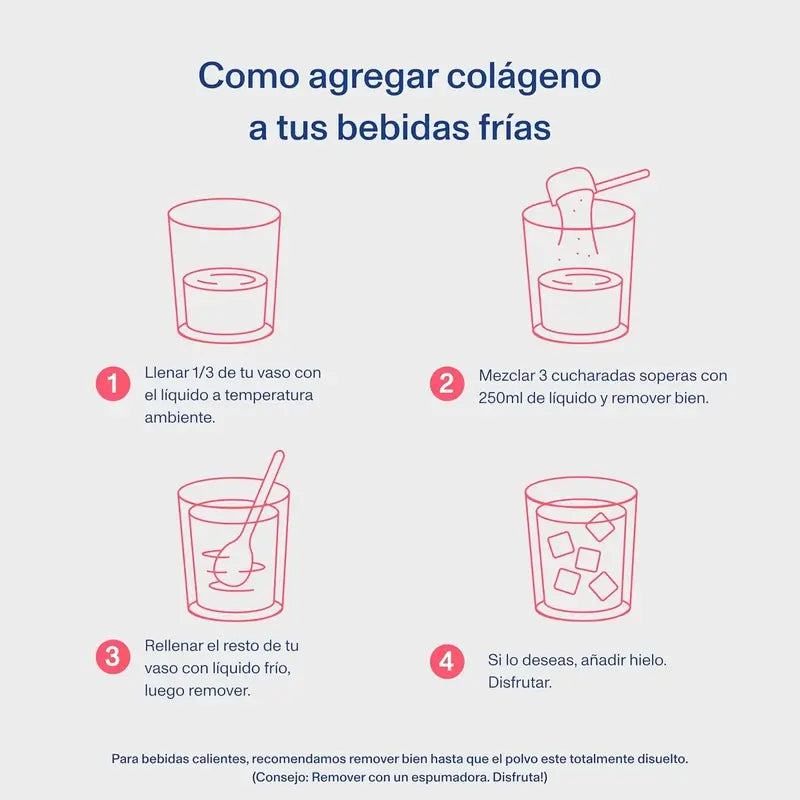 Como agregar colágeno a tus bebidas frías

1 Llenar 1/3 de tu vaso con el líquido a temperatura ambiente.

2 Mezclar 3 cucharadas soperas con 250ml de líquido y remover bien.

3 Rellenar el resto de tu vaso con líquido frío, luego remover.

4 Si lo deseas, añadir hielo. Disfrutar.

Para bebidas calientes, recomendamos remover bien hasta que el polvo este totalmente disuelto. (Consejo: Remover con un espumadora. Disfruta!)