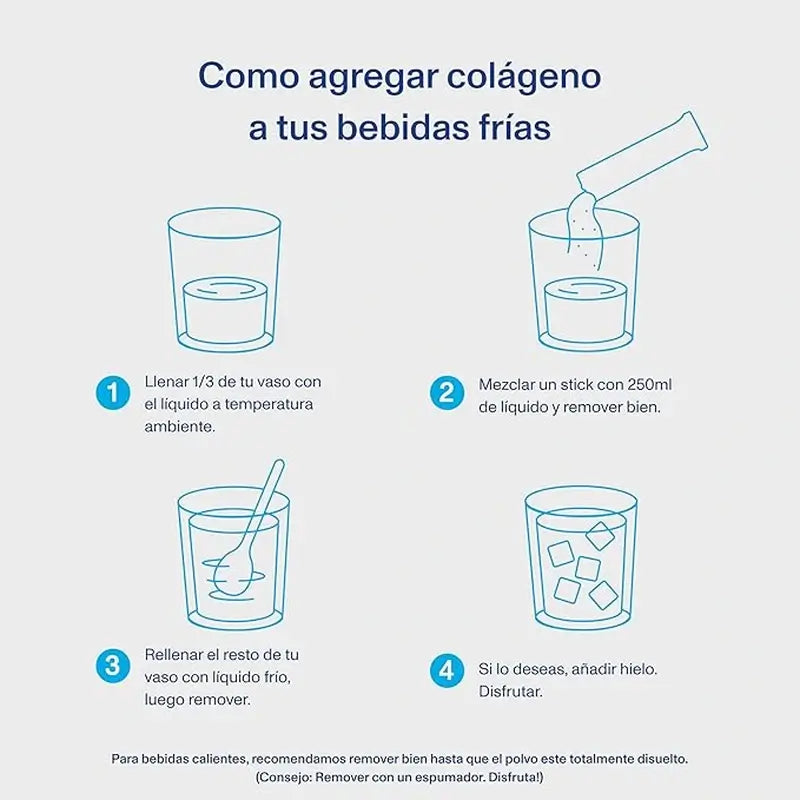 Como agregar colágeno a tus bebidas frías

1 Llenar 1/3 de tu vaso con el líquido a temperatura ambiente.

2 Mezclar un stick con 250ml de líquido y remover bien.

3 Rellenar el resto de tu vaso con líquido frío, luego remover.

4 Si lo deseas, añadir hielo. Disfrutar.

Para bebidas calientes, recomendamos remover bien hasta que el polvo este totalmente disuelto. (Consejo: Remover con un espumador. Disfruta!)