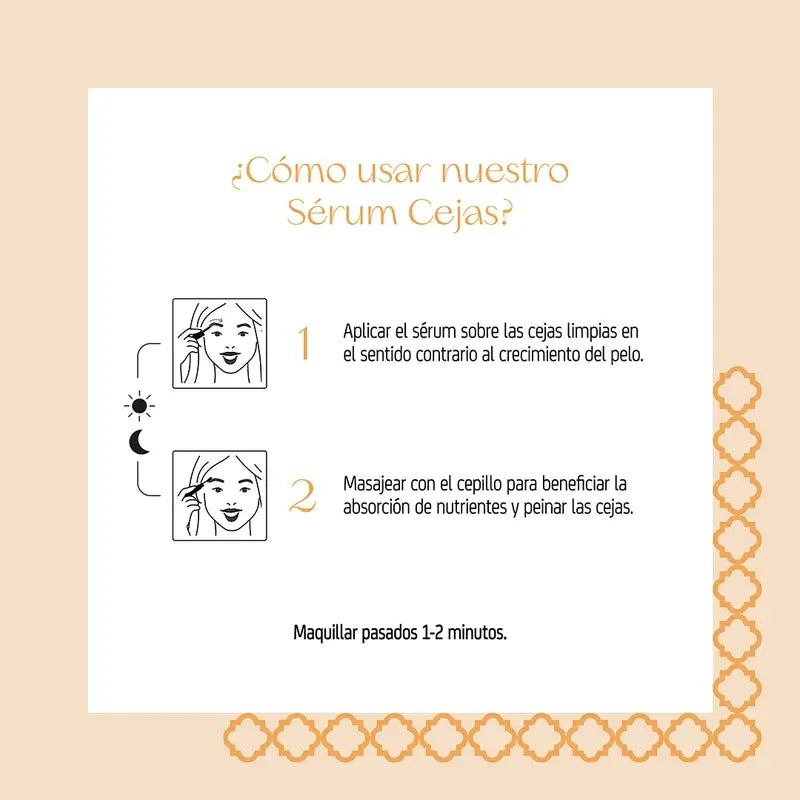 ¿Cómo usar nuestro Sérum Cejas?

1 Aplicar el sérum sobre las cejas limpias en el sentido contrario al crecimiento del pelo.

2 Masajear con el cepillo para beneficiar la absorción de nutrientes y peinar las cejas.

Maquillar pasados 1-2 minutos.