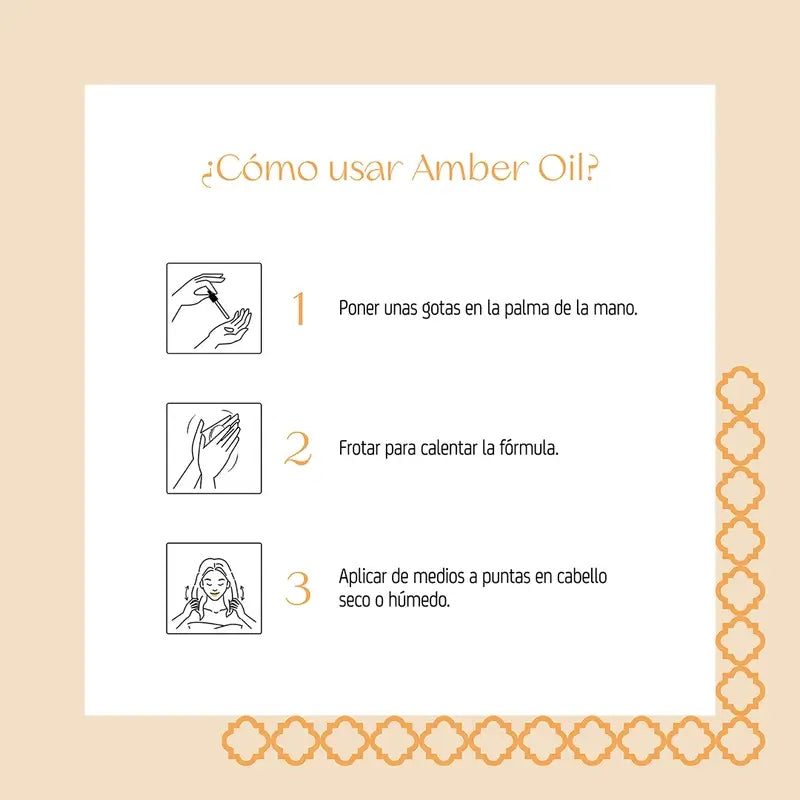 ¿Cómo usar Amber Oil?

1 Poner unas gotas en la palma de la mano.

2 Frotar para calentar la fórmula.

3 Aplicar de medios a puntas en cabello seco o húmedo.