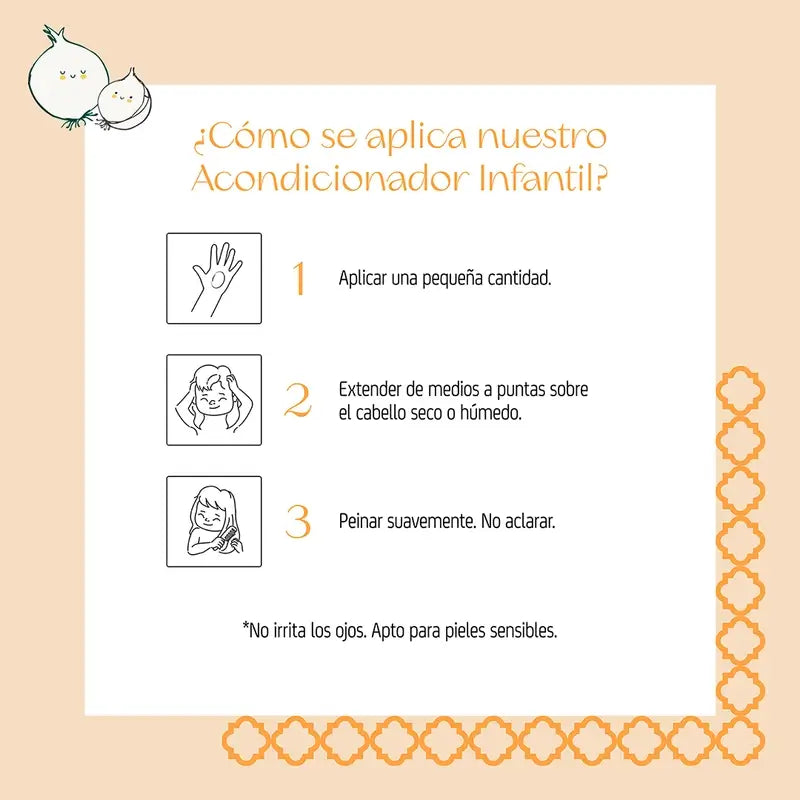 ¿Cómo se aplica nuestro Acondicionador Infantil?

1 Aplicar una pequeña cantidad.

2 Extender de medios a puntas sobre el cabello seco o húmedo.

3 Peinar suavemente. No aclarar.

*No irrita los ojos. Apto para pieles sensibles.