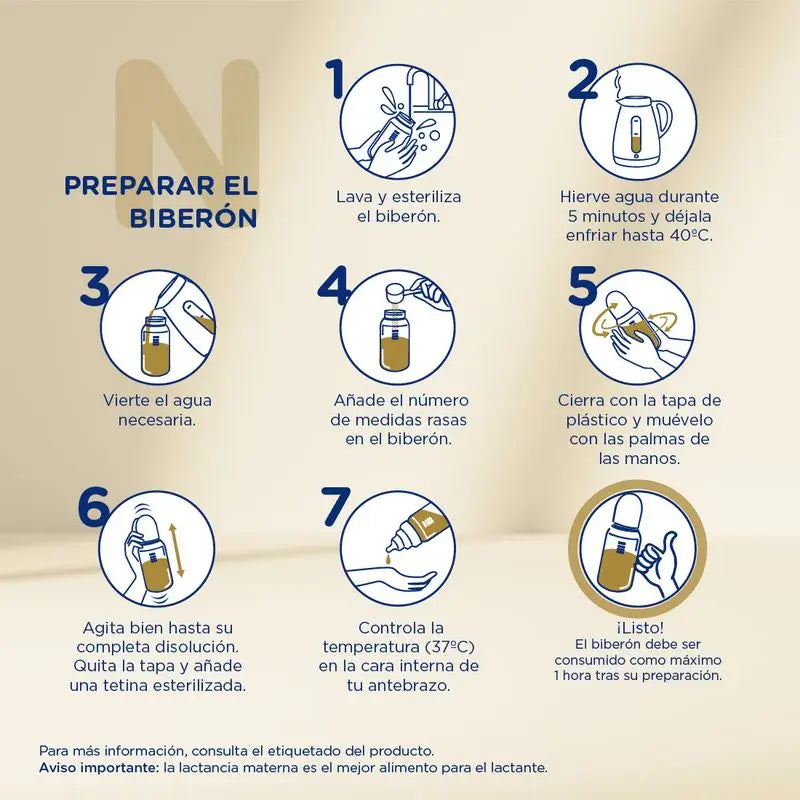 N

PREPARAR EL BIBERÓN

1
Lava y esteriliza el biberón.

2
Hierve agua durante 5 minutos y déjala enfriar hasta 40ºC.

3
Vierte el agua necesaria.

4
Añade el número de medidas rasas en el biberón.

5
Cierra con la tapa de plástico y muévelo con las palmas de las manos.

6
Agita bien hasta su completa disolución. Quita la tapa y añade una tetina esterilizada.

7
Controla la temperatura (37ºC) en la cara interna de tu antebrazo.

¡Listo!
El biberón debe ser consumido como máximo 1 hora tras su preparación.

Para más información, consulta el etiquetado del producto.
Aviso importante: la lactancia materna es el mejor alimento para el lactante.