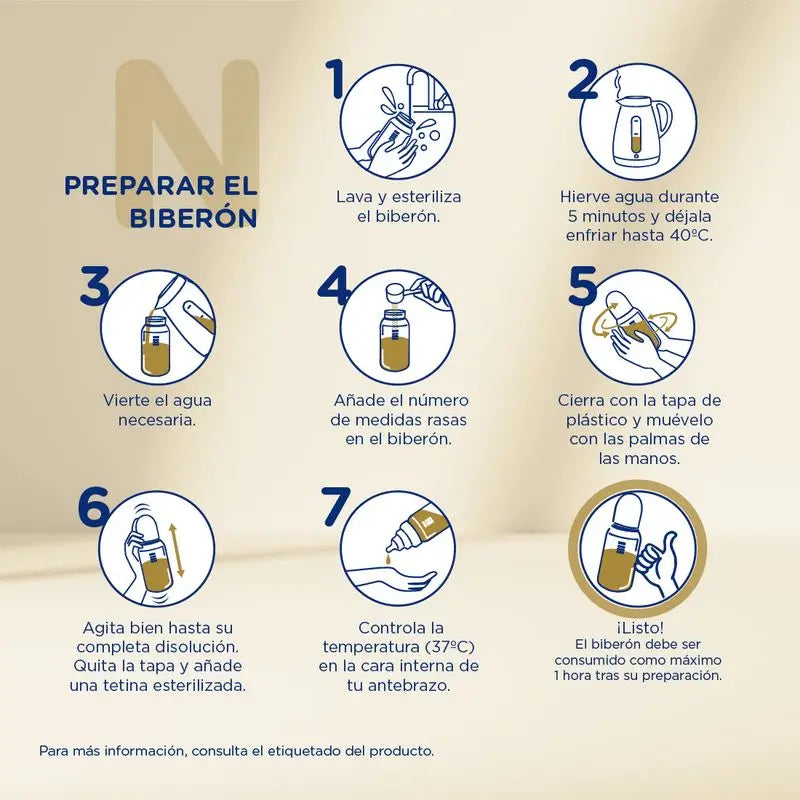 N

PREPARAR EL BIBERÓN

1
Lava y esteriliza el biberón.

2
Hierve agua durante 5 minutos y déjala enfriar hasta 40ºC.

3
Vierte el agua necesaria.

4
Añade el número de medidas rasas en el biberón.

5
Cierra con la tapa de plástico y muévelo con las palmas de las manos.

6
Agita bien hasta su completa disolución. Quita la tapa y añade una tetina esterilizada.

7
Controla la temperatura (37ºC) en la cara interna de tu antebrazo.

¡Listo!
El biberón debe ser consumido como máximo 1 hora tras su preparación.

Para más información, consulta el etiquetado del producto.