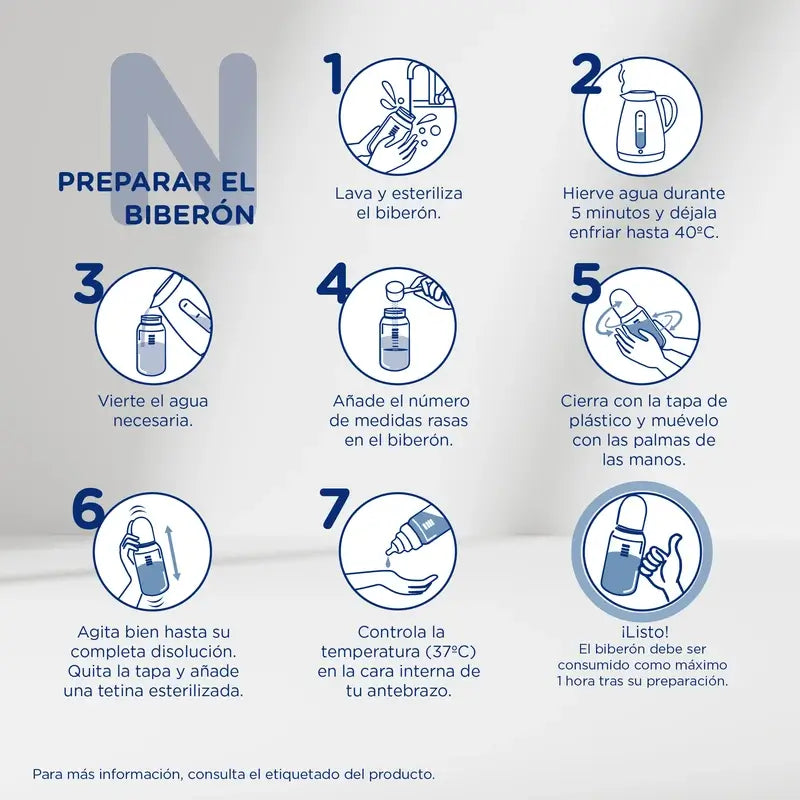 N

PREPARAR EL BIBERÓN

1
Lava y esteriliza el biberón.

2
Hierve agua durante 5 minutos y déjala enfriar hasta 40ºC.

3
Vierte el agua necesaria.

4
Añade el número de medidas rasas en el biberón.

5
Cierra con la tapa de plástico y muévelo con las palmas de las manos.

6
Agita bien hasta su completa disolución. Quita la tapa y añade una tetina esterilizada.

7
Controla la temperatura (37ºC) en la cara interna de tu antebrazo.

¡Listo!
El biberón debe ser consumido como máximo 1 hora tras su preparación.

Para más información, consulta el etiquetado del producto.