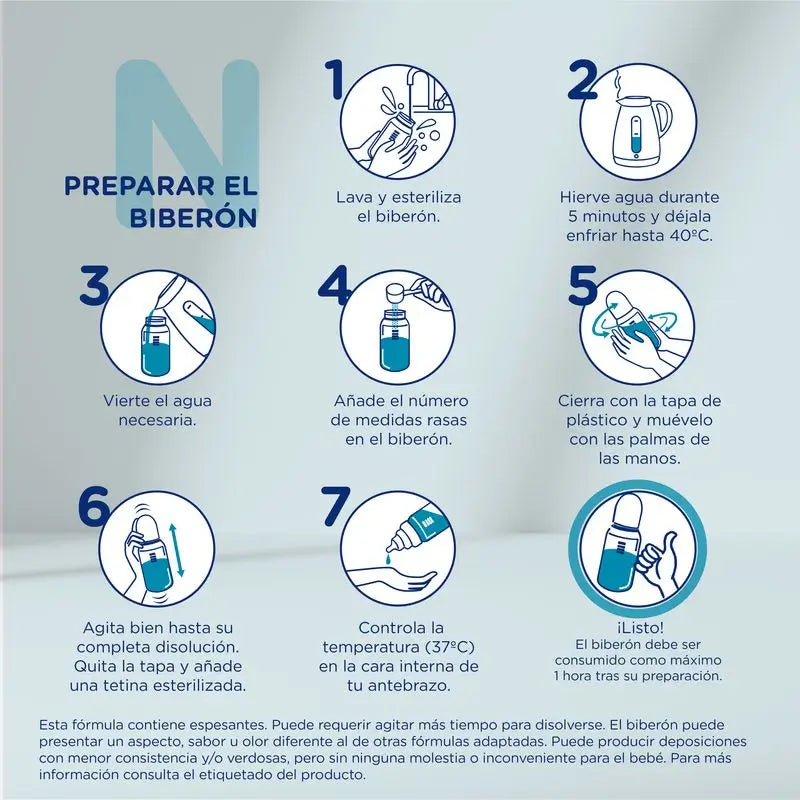 N

PREPARAR EL BIBERÓN

1
Lava y esteriliza el biberón.

2
Hierve agua durante 5 minutos y déjala enfriar hasta 40ºC.

3
Vierte el agua necesaria.

4
Añade el número de medidas rasas en el biberón.

5
Cierra con la tapa de plástico y muévelo con las palmas de las manos.

6
Agita bien hasta su completa disolución. Quita la tapa y añade una tetina esterilizada.

7
Controla la temperatura (37ºC) en la cara interna de tu antebrazo.

¡Listo!
El biberón debe ser consumido como máximo 1 hora tras su preparación.

Esta fórmula contiene espesantes. Puede requerir agitar más tiempo para disolverse. El biberón puede presentar un aspecto, sabor u olor diferente al de otras fórmulas adaptadas. Puede producir deposiciones con menor consistencia y/o verdosas, pero sin ninguna molestia o inconveniente para el bebé. Para más información consulta el etiquetado del producto.