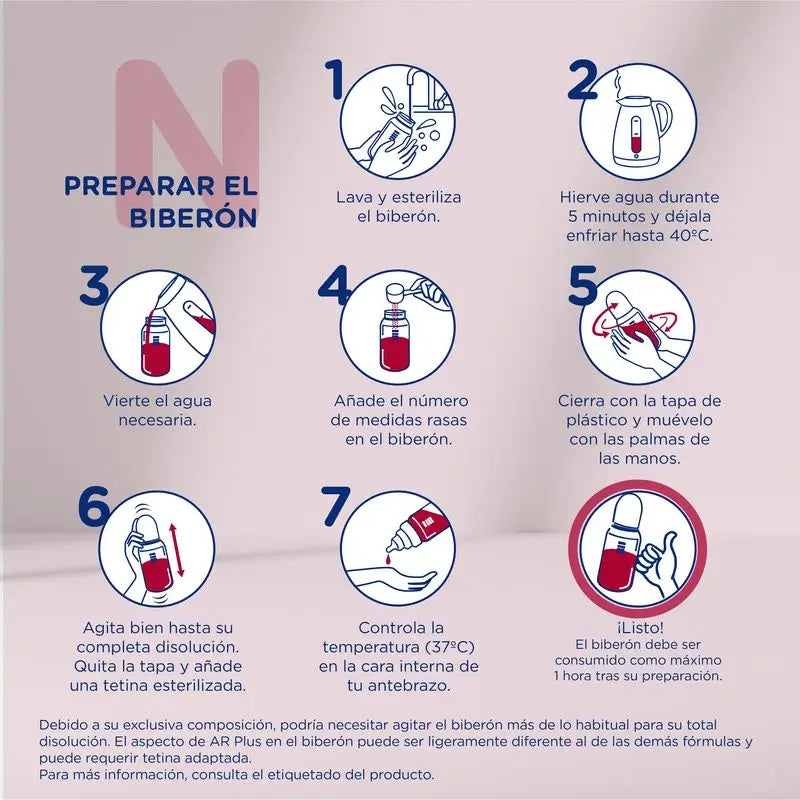 N

PREPARAR EL BIBERÓN

1
Lava y esteriliza el biberón.

2
Hierve agua durante 5 minutos y déjala enfriar hasta 40ºC.

3
Vierte el agua necesaria.

4
Añade el número de medidas rasas en el biberón.

5
Cierra con la tapa de plástico y muévelo con las palmas de las manos.

6
Agita bien hasta su completa disolución. Quita la tapa y añade una tetina esterilizada.

7
Controla la temperatura (37ºC) en la cara interna de tu antebrazo.

¡Listo!
El biberón debe ser consumido como máximo 1 hora tras su preparación.

Debido a su exclusiva composición, podría necesitar agitar el biberón más de lo habitual para su total disolución. El aspecto de AR Plus en el biberón puede ser ligeramente diferente al de las demás fórmulas y puede requerir tetina adaptada.
Para más información, consulta el etiquetado del producto.