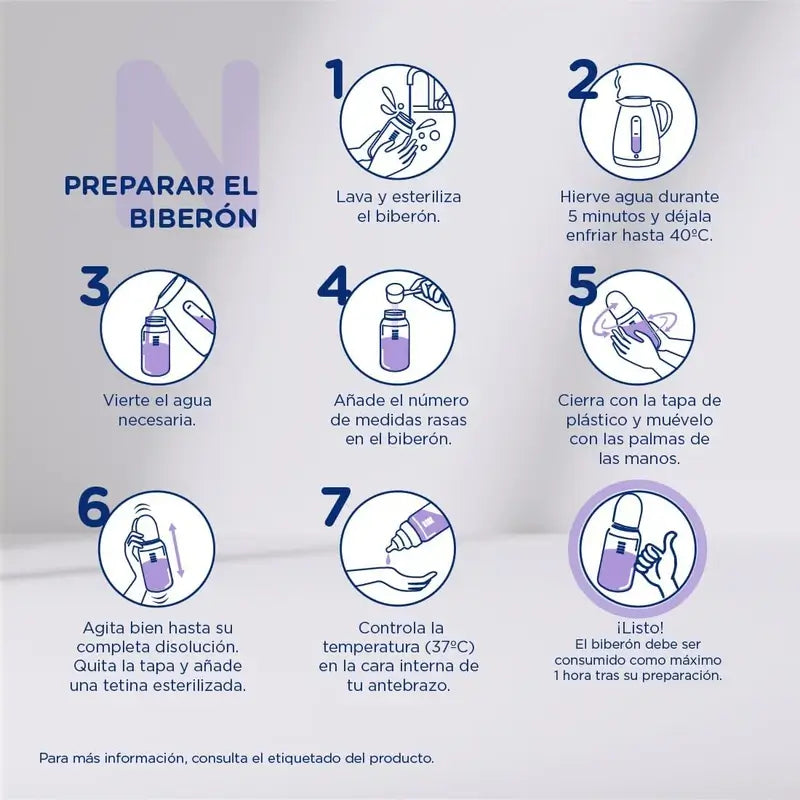 N

PREPARAR EL BIBERÓN

1
Lava y esteriliza el biberón.

2
Hierve agua durante 5 minutos y déjala enfriar hasta 40ºC.

3
Vierte el agua necesaria.

4
Añade el número de medidas rasas en el biberón.

5
Cierra con la tapa de plástico y muévelo con las palmas de las manos.

6
Agita bien hasta su completa disolución. Quita la tapa y añade una tetina esterilizada.

7
Controla la temperatura (37ºC) en la cara interna de tu antebrazo.

¡Listo!
El biberón debe ser consumido como máximo 1 hora tras su preparación.

Para más información, consulta el etiquetado del producto.