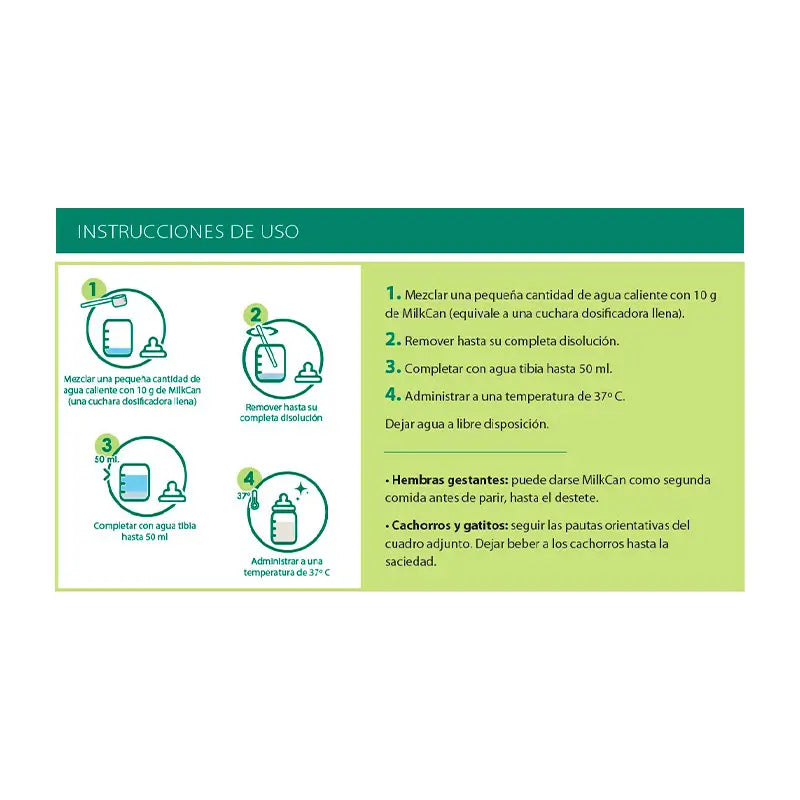 INSTRUCCIONES DE USO

1
Mezclar una pequeña cantidad de agua caliente con 10 g de MilkCan (una cuchara dosificadora llena)

2
Remover hasta su completa disolución

3
50 ml.
Completar con agua tibia hasta 50 ml

4
37°
Administrar a una temperatura de 37° C

1. Mezclar una pequeña cantidad de agua caliente con 10 g de MilkCan (equivale a una cuchara dosificadora llena).

2. Remover hasta su completa disolución.

3. Completar con agua tibia hasta 50 ml.

4. Administrar a una temperatura de 37° C.

Dejar agua a libre disposición.

• Hembras gestantes: puede darse MilkCan como segunda comida antes de parir, hasta el destete.

• Cachorros y gatitos: seguir las pautas orientativas del cuadro adjunto. Dejar beber a los cachorros hasta la saciedad.