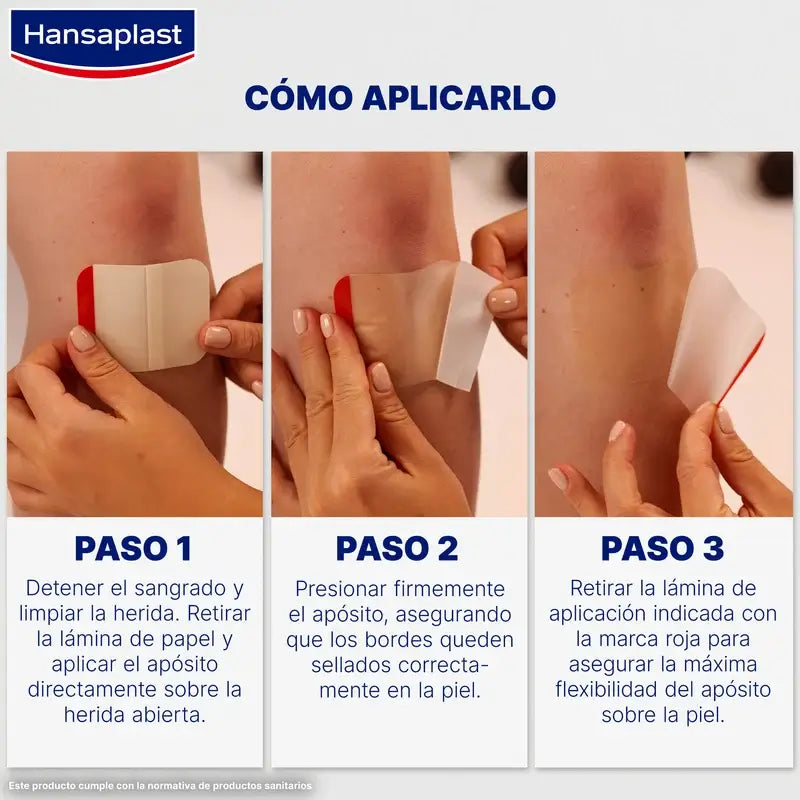 Hansaplast

CÓMO APLICARLO

PASO 1

Detener el sangrado y limpiar la herida. Retirar la lámina de papel y aplicar el apósito directamente sobre la herida abierta.

PASO 2

Presionar firmemente el apósito, asegurando que los bordes queden sellados correctamente en la piel.

PASO 3

Retirar la lámina de aplicación indicada con la marca roja para asegurar la máxima flexibilidad del apósito sobre la piel.

Este producto cumple con la normativa de productos sanitarios