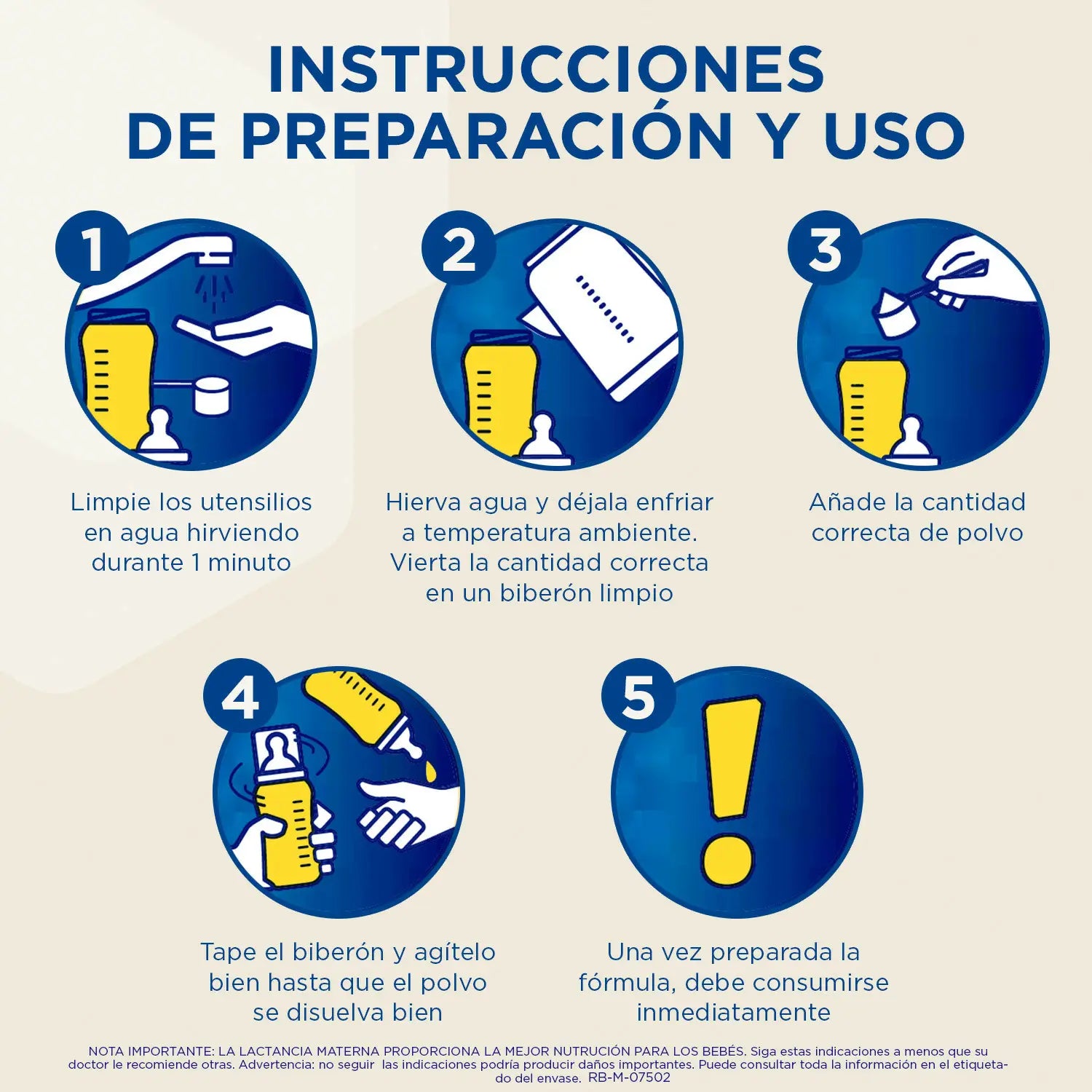 INSTRUCCIONES DE PREPARACIÓN Y USO

1

Limpie los utensilios en agua hirviendo durante 1 minuto

2

Hierva agua y déjala enfriar a temperatura ambiente. Vierta la cantidad correcta en un biberón limpio

3

Añade la cantidad correcta de polvo

4

Tape el biberón y agítelo bien hasta que el polvo se disuelva bien

5

Una vez preparada la fórmula, debe consumirse inmediatamente

NOTA IMPORTANTE: LA LACTANCIA MATERNA PROPORCIONA LA MEJOR NUTRUCIÓN PARA LOS BEBÉS. Siga estas indicaciones a menos que su doctor le recomiende otras. Advertencia: no seguir las indicaciones podría producir daños importantes. Puede consultar toda la información en el etiquetado del envase. RB-M-07502