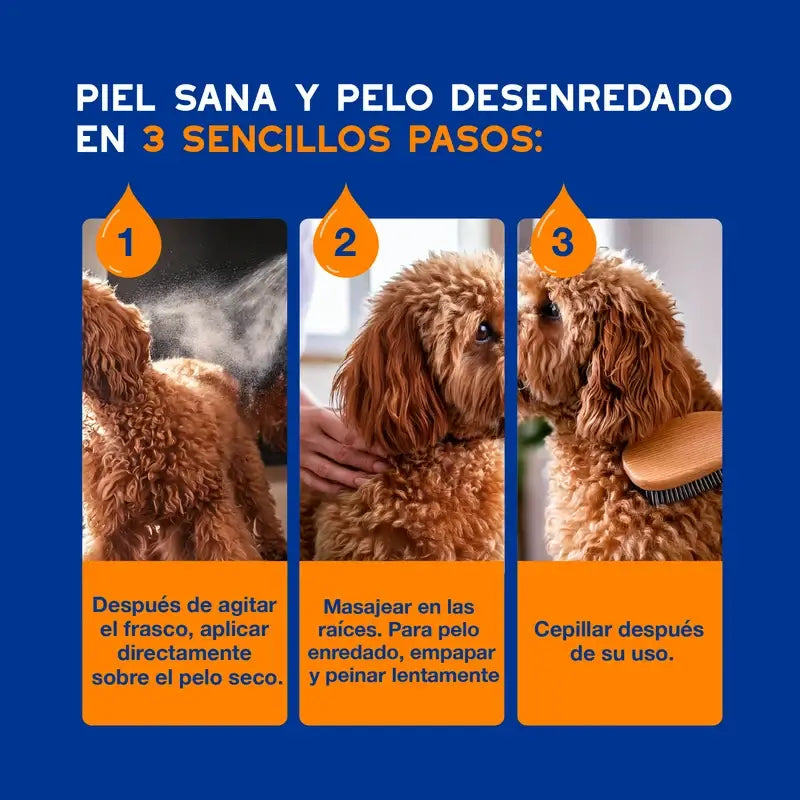 PIEL SANA Y PELO DESENREDADO EN 3 SENCILLOS PASOS:

1

Después de agitar el frasco, aplicar directamente sobre el pelo seco.

2

Masajear en las raíces. Para pelo enredado, empapar y peinar lentamente

3

Cepillar después de su uso.