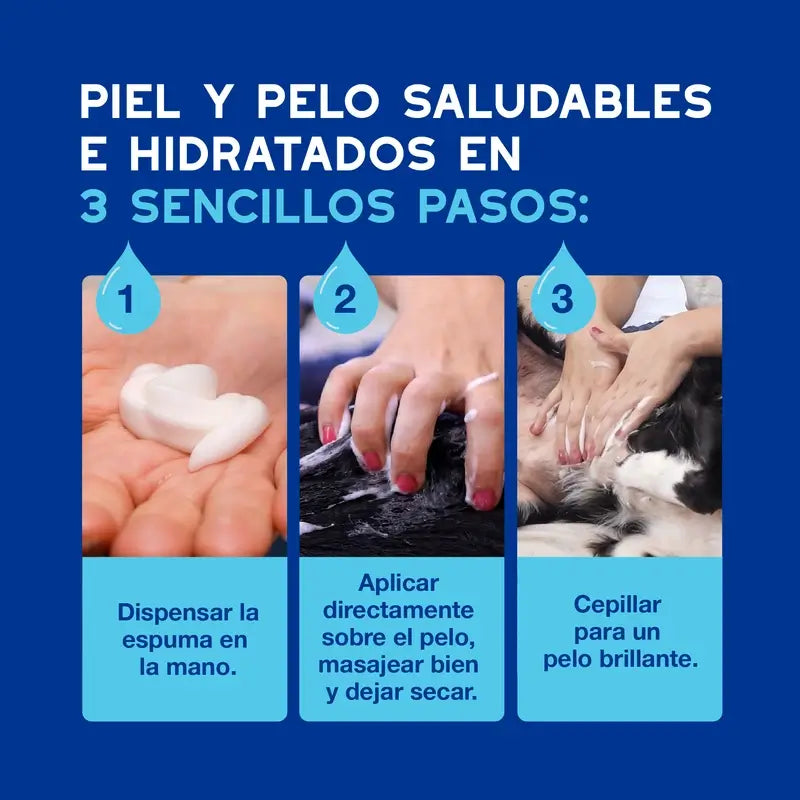 PIEL Y PELO SALUDABLES E HIDRATADOS EN 3 SENCILLOS PASOS:

1

Dispensar la espuma en la mano.

2

Aplicar directamente sobre el pelo, masajear bien y dejar secar.

3

Cepillar para un pelo brillante.