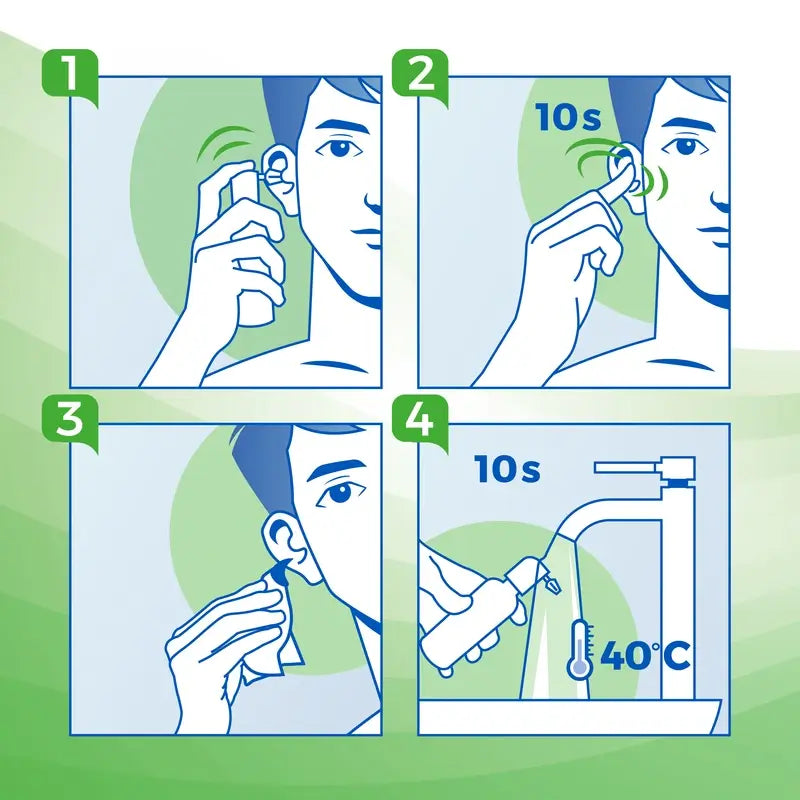 1

2

10s

3

4

10s

40°C