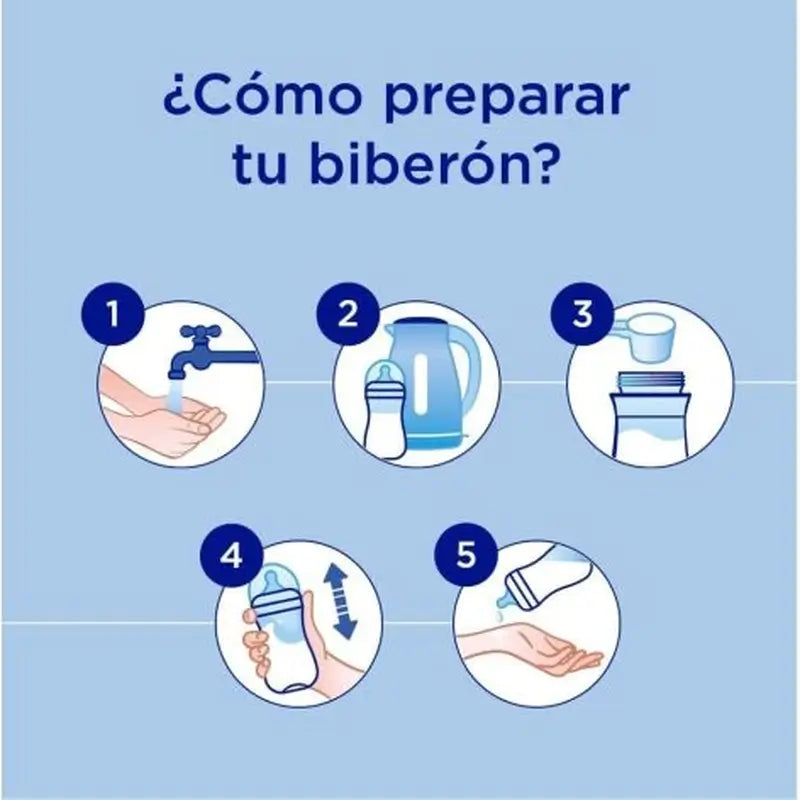 ¿Cómo preparar tu biberón?

1

2

3

4

5