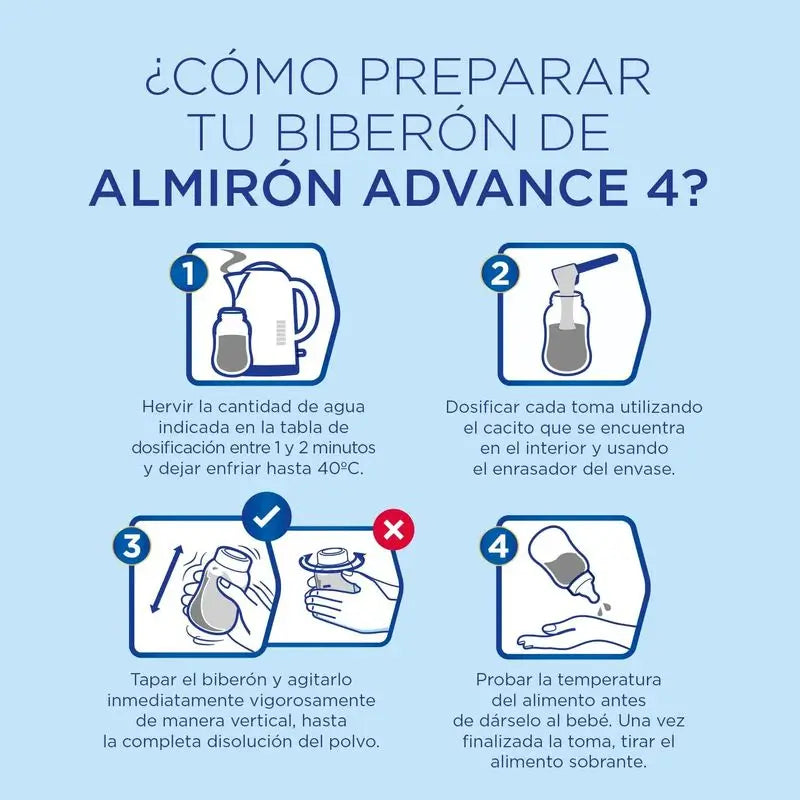 ¿CÓMO PREPARAR TU BIBERÓN DE ALMIRÓN ADVANCE 4?

1

Hervir la cantidad de agua indicada en la tabla de dosificación entre 1 y 2 minutos y dejar enfriar hasta 40ºC.

2

Dosificar cada toma utilizando el cacito que se encuentra en el interior y usando el enrasador del envase.

3

Tapar el biberón y agitarlo inmediatamente vigorosamente de manera vertical, hasta la completa disolución del polvo.

4

Probar la temperatura del alimento antes de dárselo al bebé. Una vez finalizada la toma, tirar el alimento sobrante.