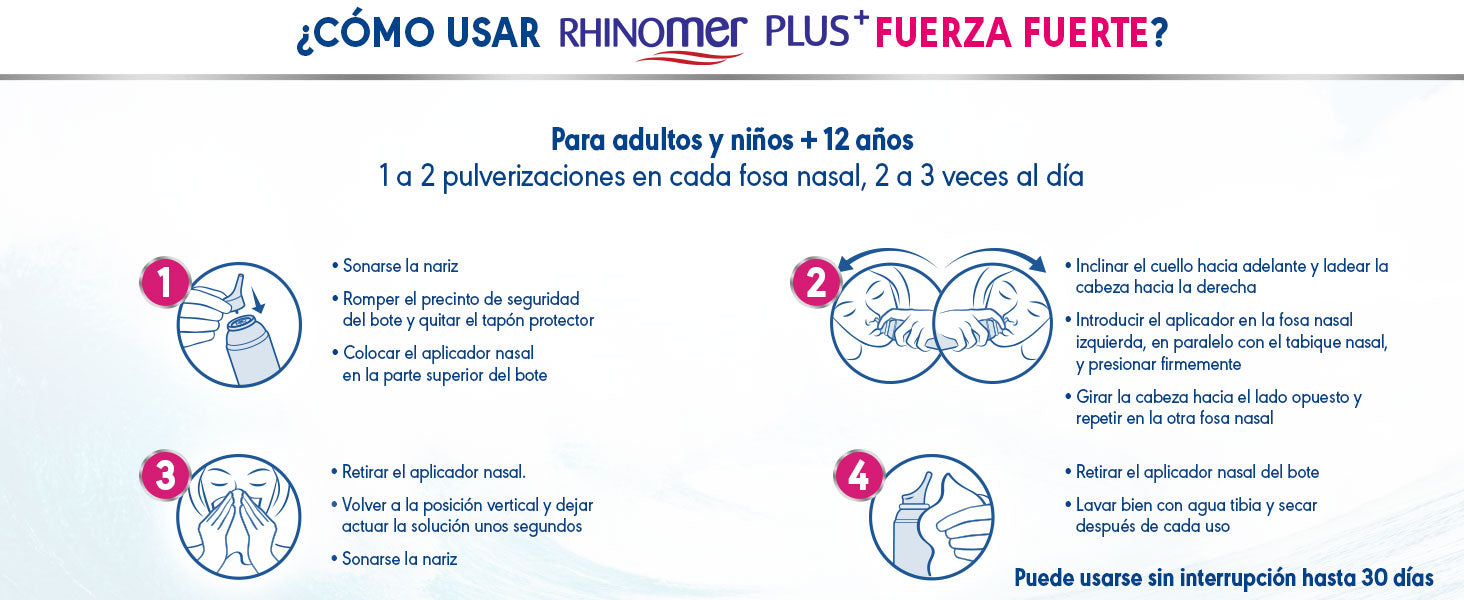 ¿CÓMO USAR RHINOMER PLUS+ FUERZA FUERTE?

Para adultos y niños + 12 años
1 a 2 pulverizaciones en cada fosa nasal, 2 a 3 veces al día

1

• Sonarse la nariz
• Romper el precinto de seguridad del bote y quitar el tapón protector
• Colocar el aplicador nasal en la parte superior del bote

2

• Inclinar el cuello hacia adelante y ladear la cabeza hacia la derecha
• Introducir el aplicador en la fosa nasal izquierda, en paralelo con el tabique nasal, y presionar firmemente
• Girar la cabeza hacia el lado opuesto y repetir en la otra fosa nasal

3

• Retirar el aplicador nasal.
• Volver a la posición vertical y dejar actuar la solución unos segundos
• Sonarse la nariz

4

• Retirar el aplicador nasal del bote
• Lavar bien con agua tibia y secar después de cada uso

Puede usarse sin interrupción hasta 30 días