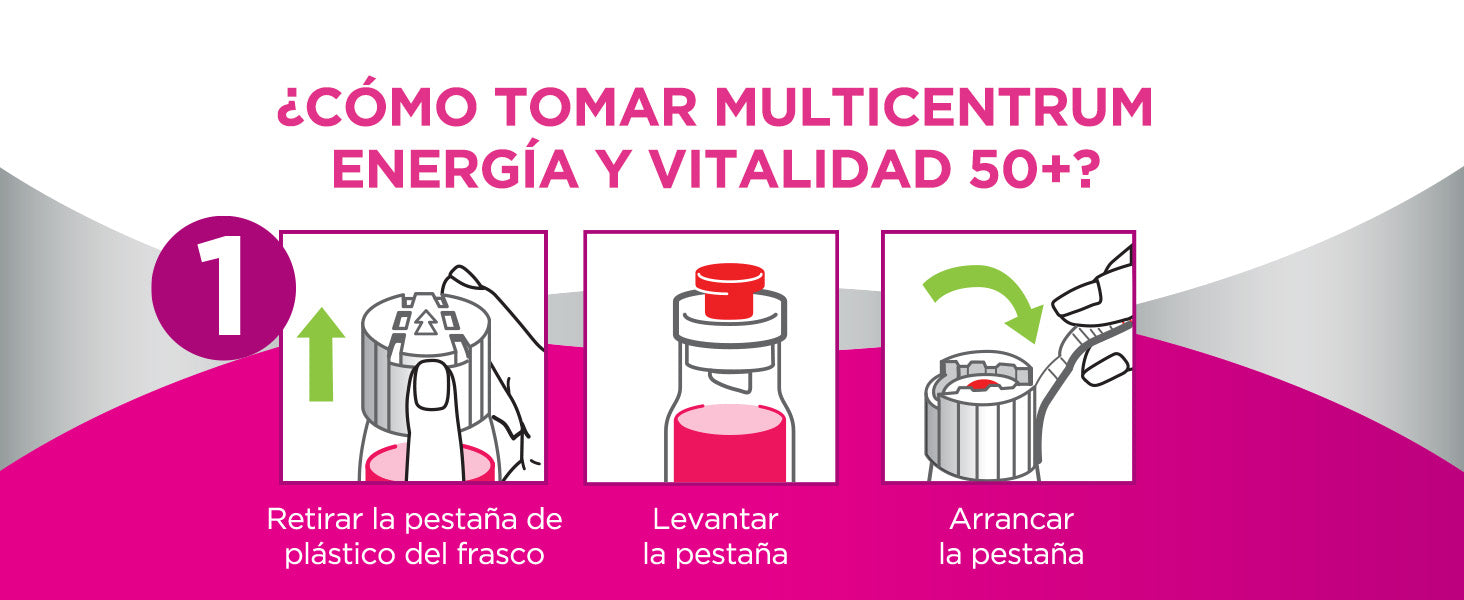 ¿CÓMO TOMAR MULTICENTRUM ENERGÍA Y VITALIDAD 50+?

1

Retirar la pestaña de plástico del frasco

Levantar la pestaña

Arrancar la pestaña